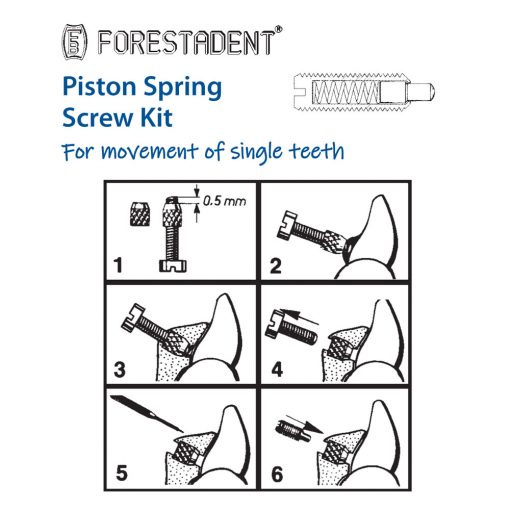 FORESTADENT®

Piston Spring Screw Kit

For movement of single teeth

0.5 mm

1

2

3

4

5

6