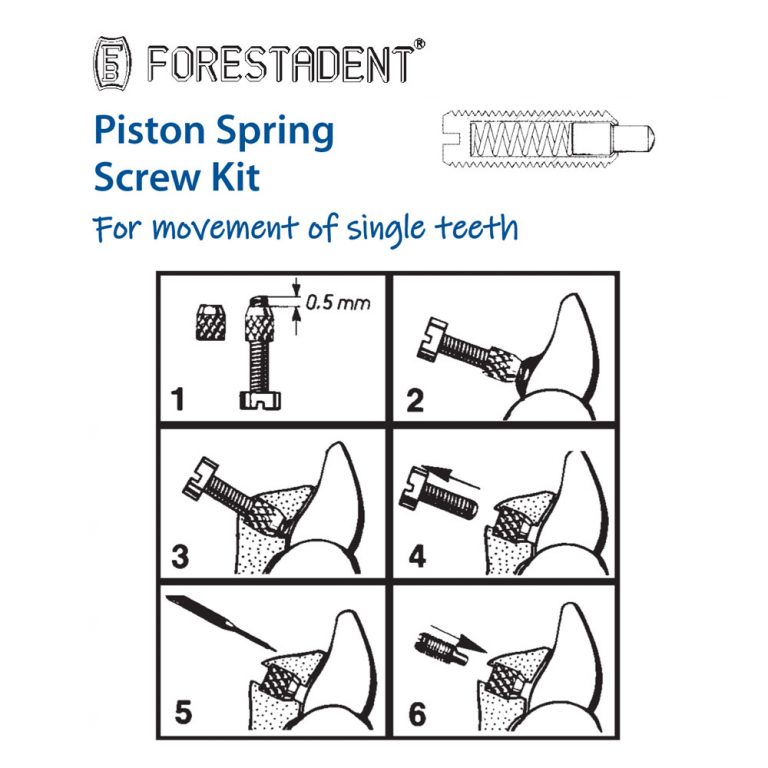 FORESTADENT®

Piston Spring Screw Kit

For movement of single teeth

0.5 mm

1

2

3

4

5

6