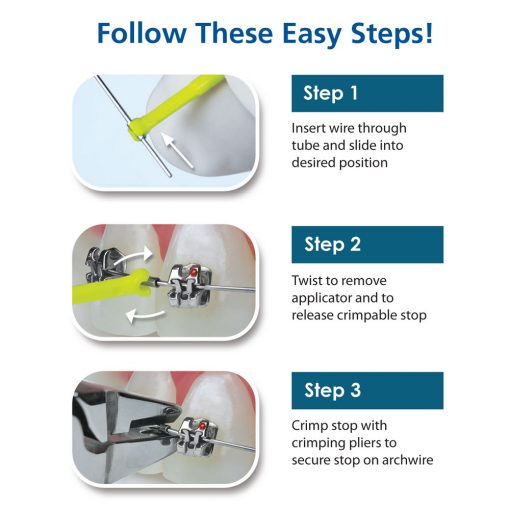 Follow These Easy Steps!

Step 1

Insert wire through tube and slide into desired position

Step 2

Twist to remove applicator and to release crimpable stop

Step 3

Crimp stop with crimping pliers to secure stop on archwire