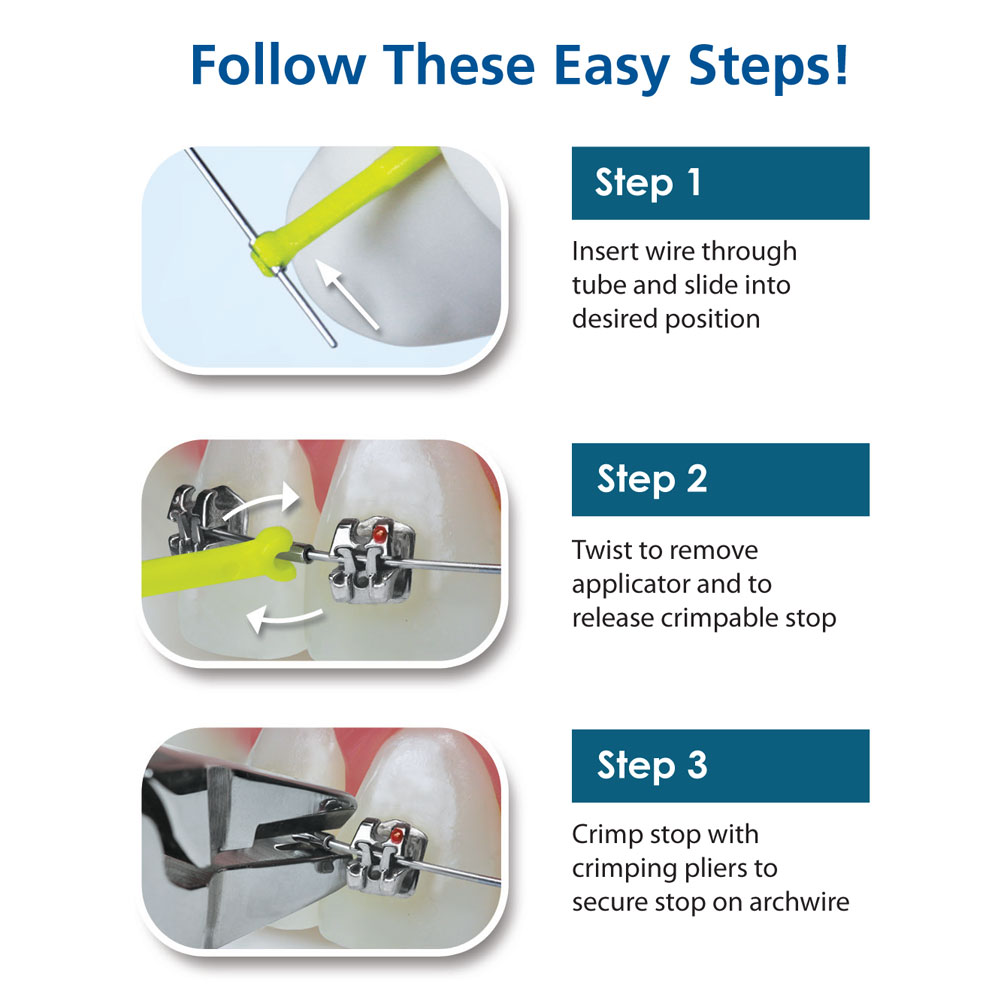 Follow These Easy Steps!

Step 1

Insert wire through tube and slide into desired position

Step 2

Twist to remove applicator and to release crimpable stop

Step 3

Crimp stop with crimping pliers to secure stop on archwire